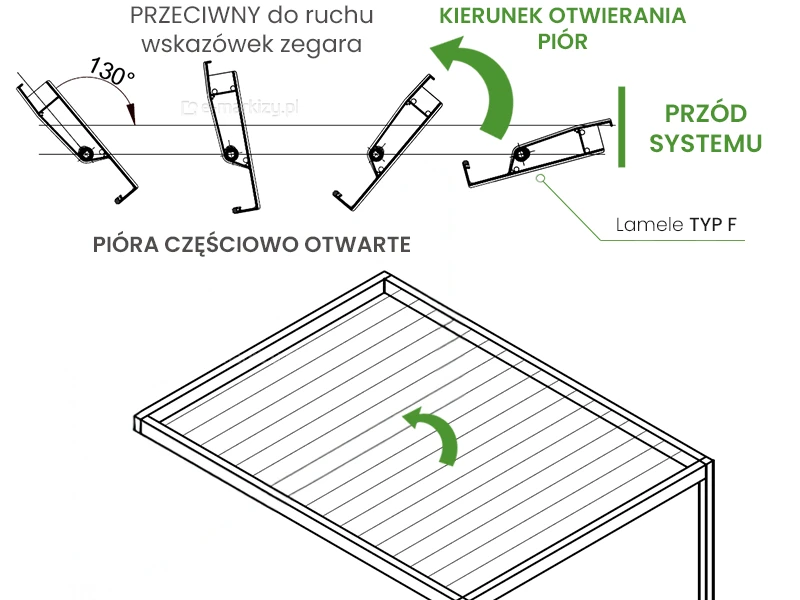 PRZECIWNY do ruchu wskazówek zegara

KIERUNEK OTWIERANIA PIÓR

130°

emarkizy.pl

PRZÓD SYSTEMU

Lamele TYP F

PIÓRA CZĘŚCIOWO OTWARTE