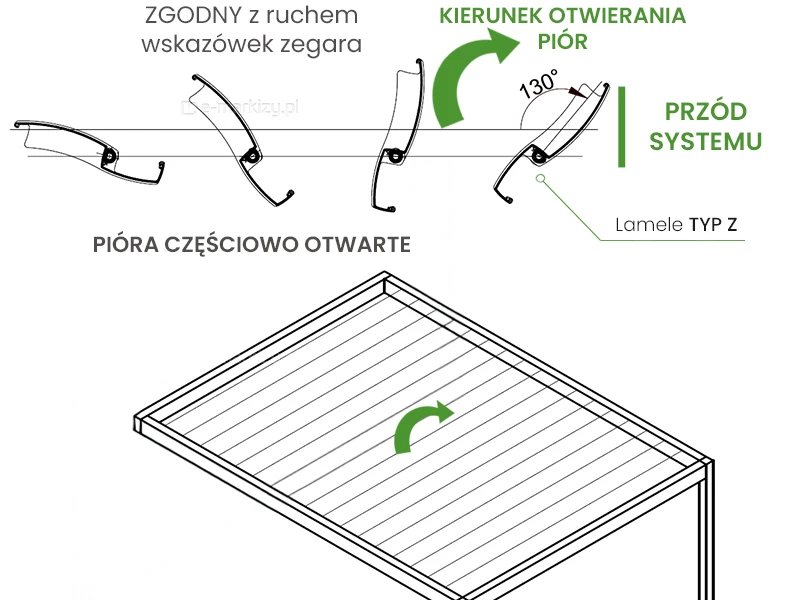 ZGODNY z ruchem wskazówek zegara

KIERUNEK OTWIERANIA PIÓR

e-markizy.pl

130°

PRZÓD SYSTEMU

Lamele TYP Z

PIÓRA CZĘŚCIOWO OTWARTE