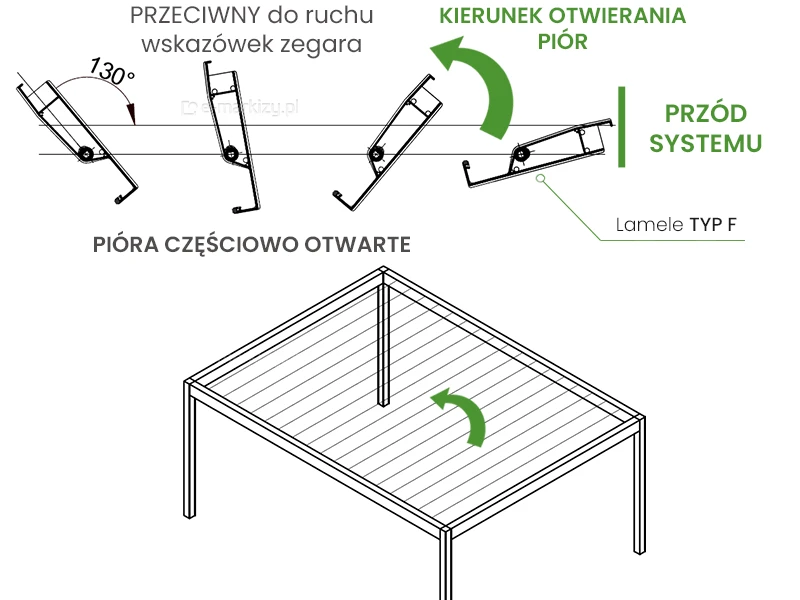 PRZECIWNY do ruchu wskazówek zegara

KIERUNEK OTWIERANIA PIÓR

130°

emarkizy.pl

PRZÓD SYSTEMU

Lamele TYP F

PIÓRA CZĘŚCIOWO OTWARTE