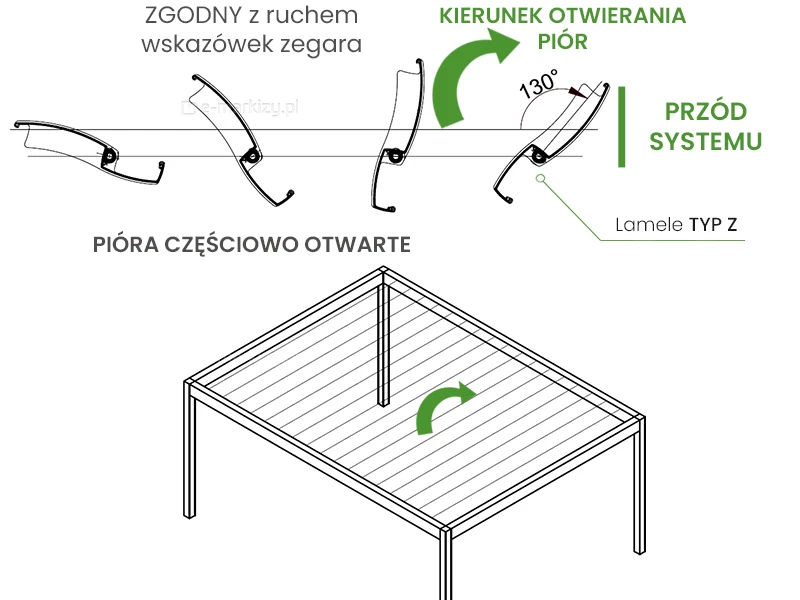 ZGODNY z ruchem wskazówek zegara

KIERUNEK OTWIERANIA PIÓR

e-markizy.pl

130°

PRZÓD SYSTEMU

Lamele TYP Z

PIÓRA CZĘŚCIOWO OTWARTE