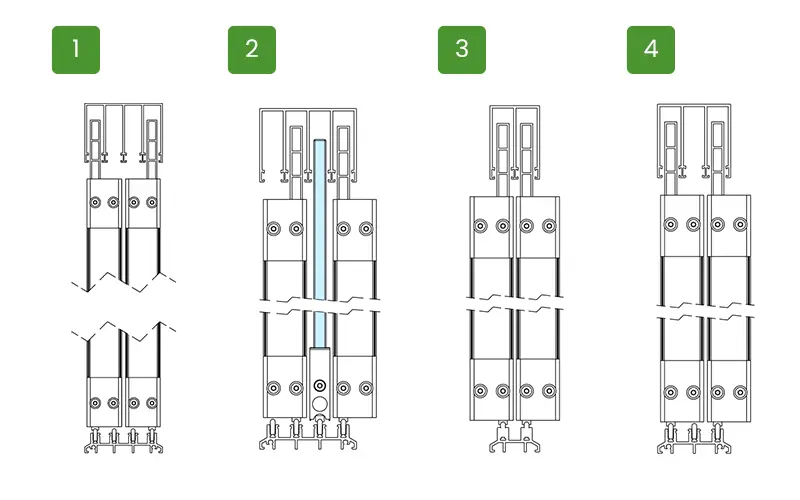 1

2

3

4